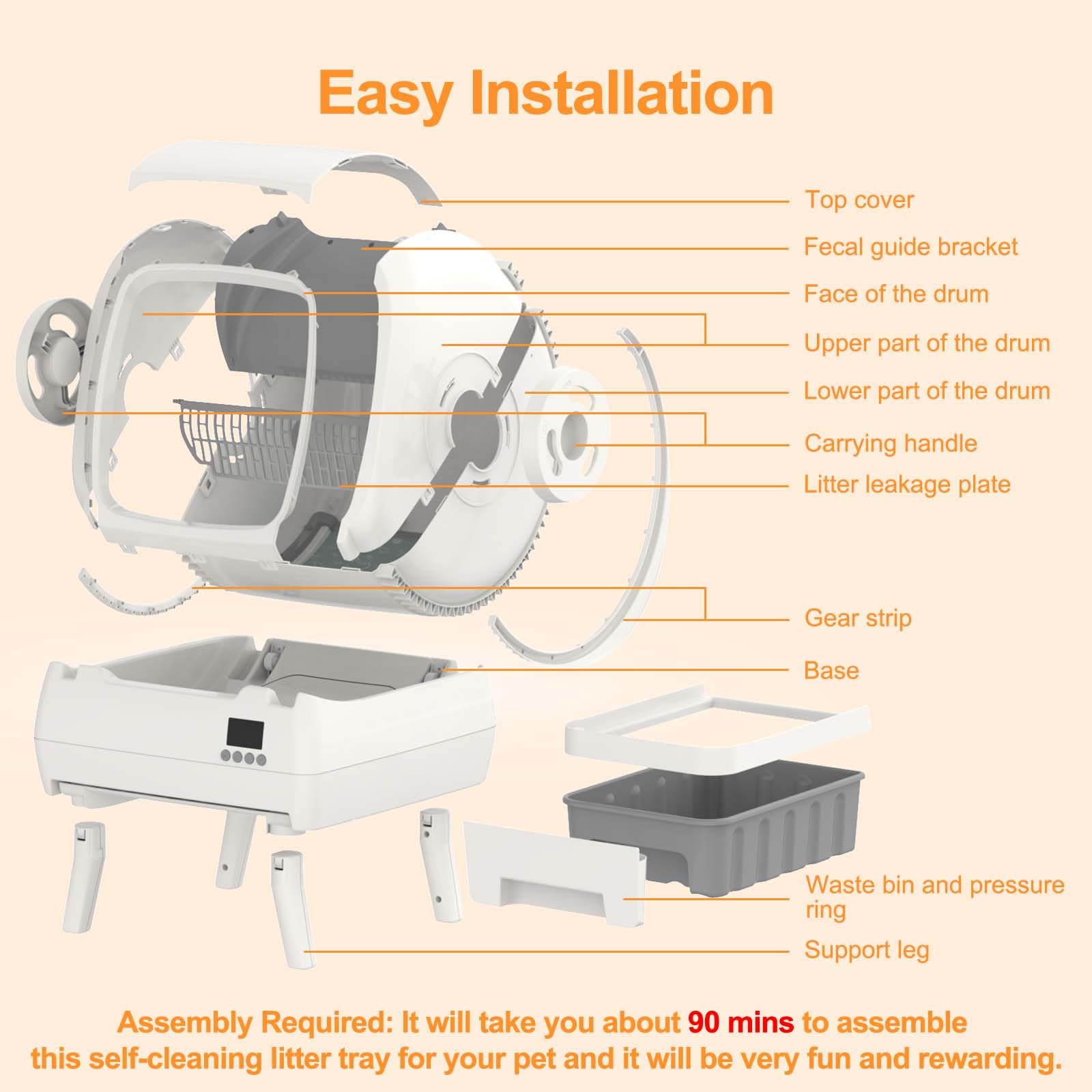 Easy Installation

Top cover

Fecal guide bracket

Face of the drum

Upper part of the drum

Lower part of the drum

Carrying handle

Litter leakage plate

Gear strip

Base

Waste bin and pressure ring

Support leg

Assembly Required: It will take you about 90 mins to assemble this self-cleaning litter tray for your pet and it will be very fun and rewarding.