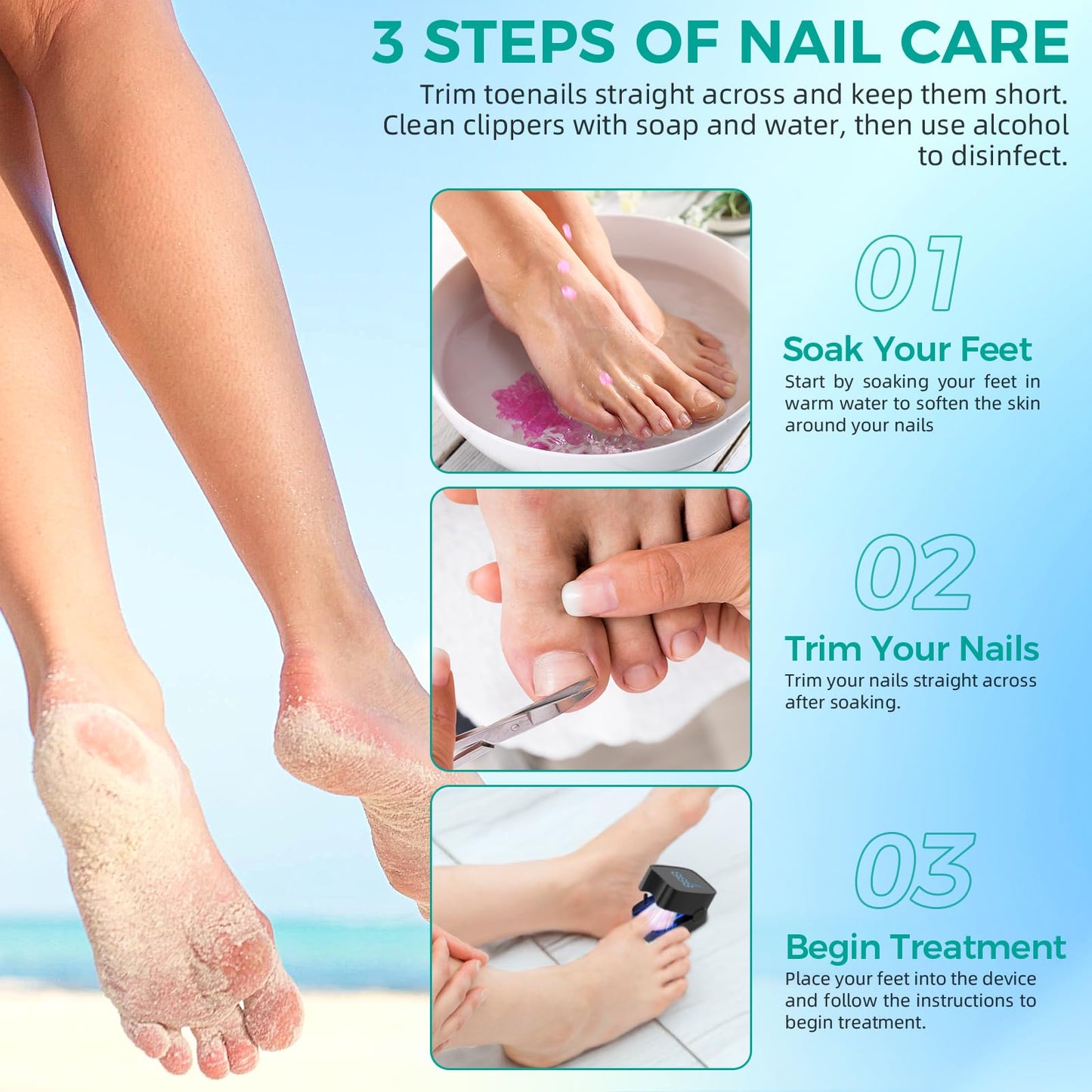 3 STEPS OF NAIL CARE

Trim toenails straight across and keep them short. Clean clippers with soap and water, then use alcohol to disinfect.

01

Soak Your Feet

Start by soaking your feet in warm water to soften the skin around your nails

02

Trim Your Nails

Trim your nails straight across after soaking.

03

Begin Treatment

Place your feet into the device and follow the instructions to begin treatment.