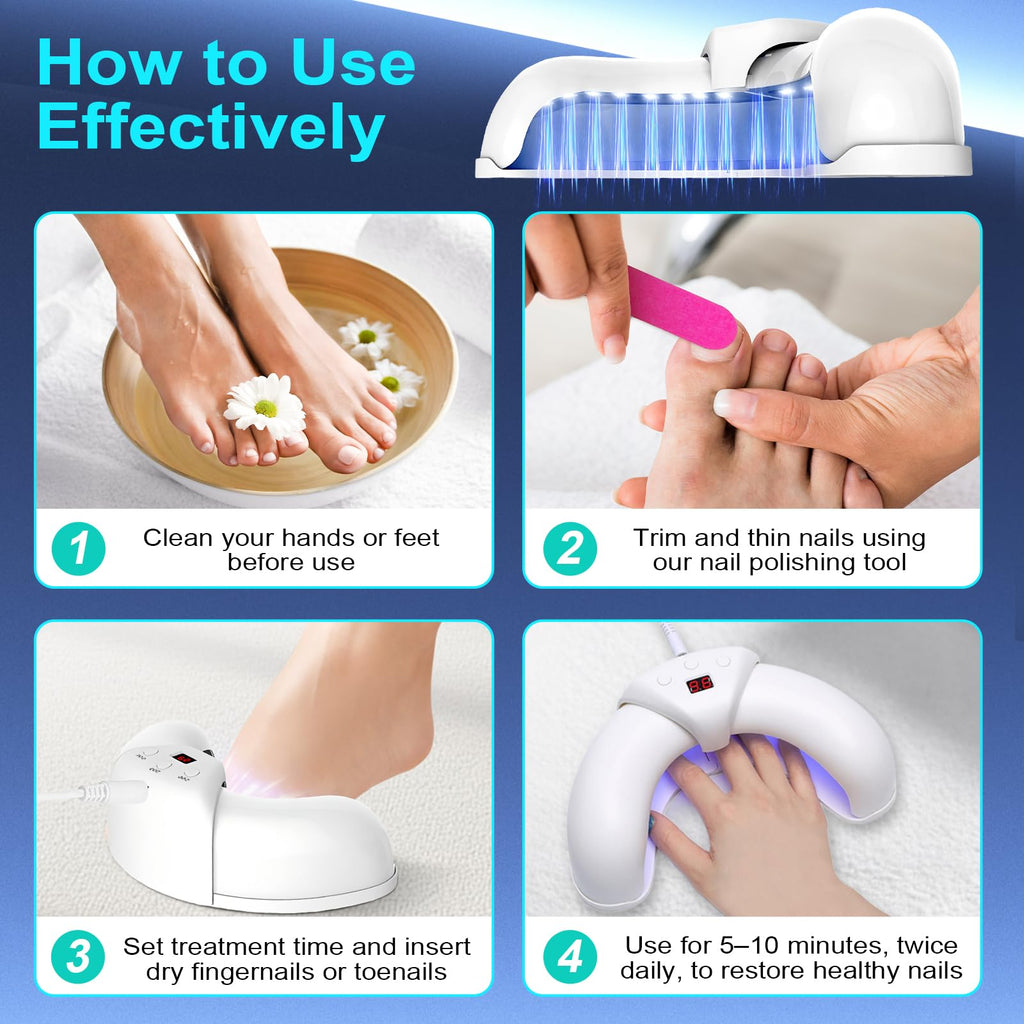 How to Use Effectively

1 Clean your hands or feet before use

2 Trim and thin nails using our nail polishing tool

3 Set treatment time and insert dry fingernails or toenails

4 Use for 5–10 minutes, twice daily, to restore healthy nails