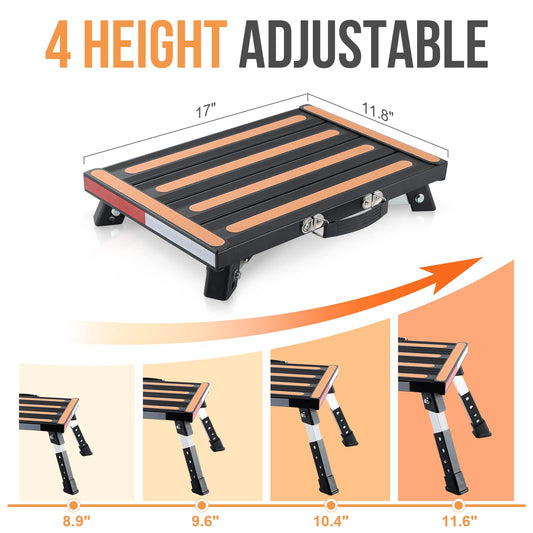 4 HEIGHT ADJUSTABLE

17"

11.8"

8.9"

9.6"

10.4"

11.6"