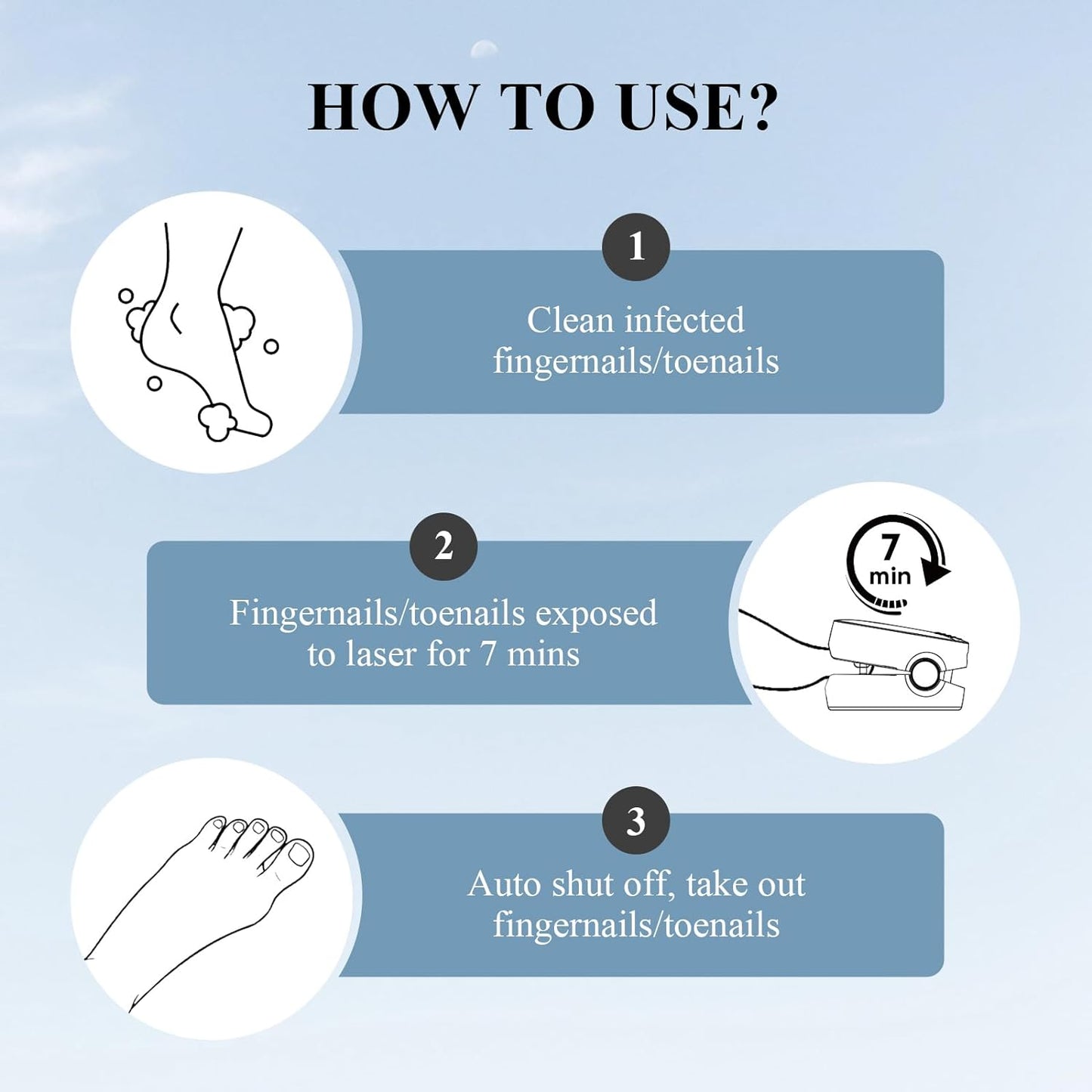 HOW TO USE?

1

Clean infected fingernails/toenails

2

Fingernails/toenails exposed to laser for 7 mins

7 min

3

Auto shut off, take out fingernails/toenails