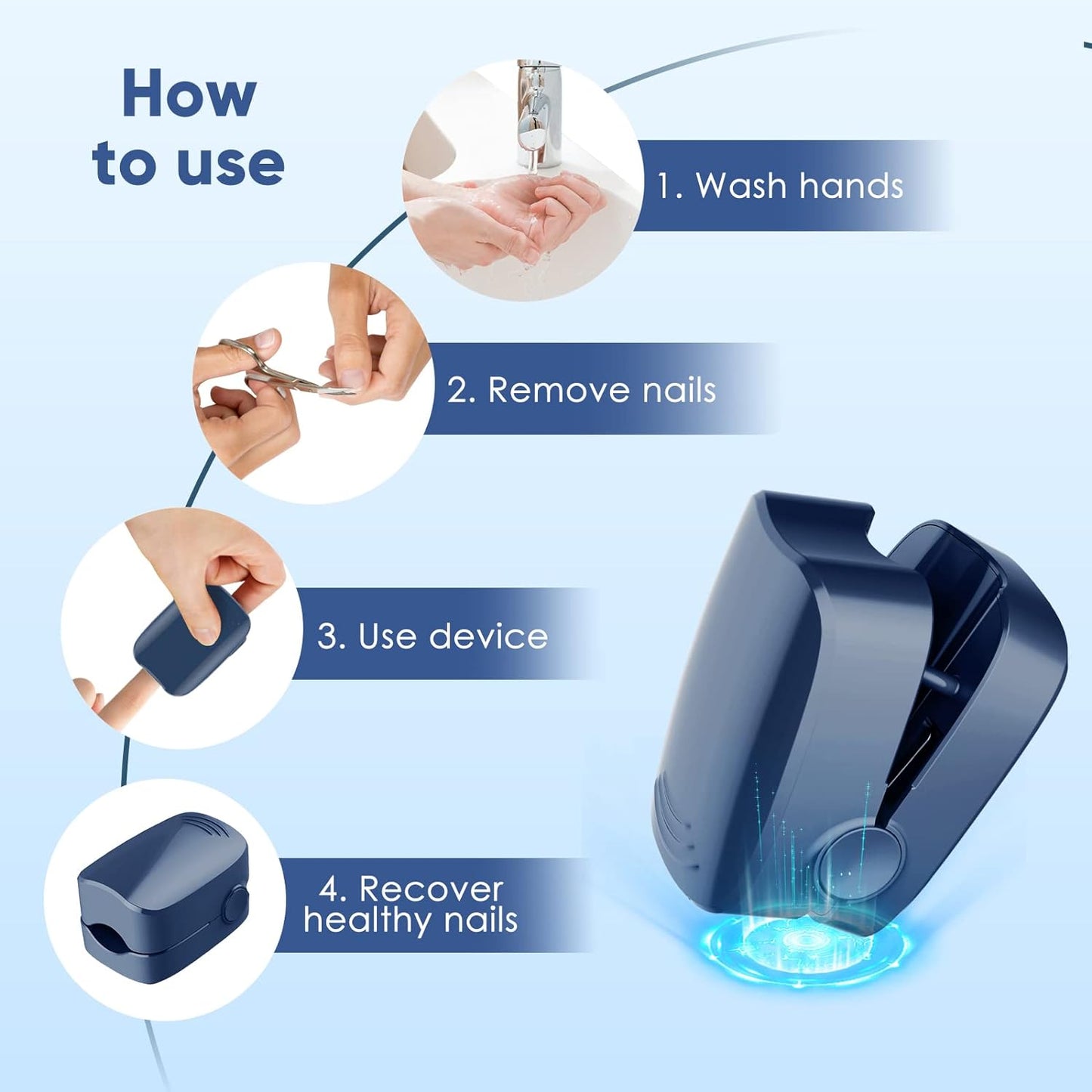 How to use

1. Wash hands

2. Remove nails

3. Use device

4. Recover healthy nails