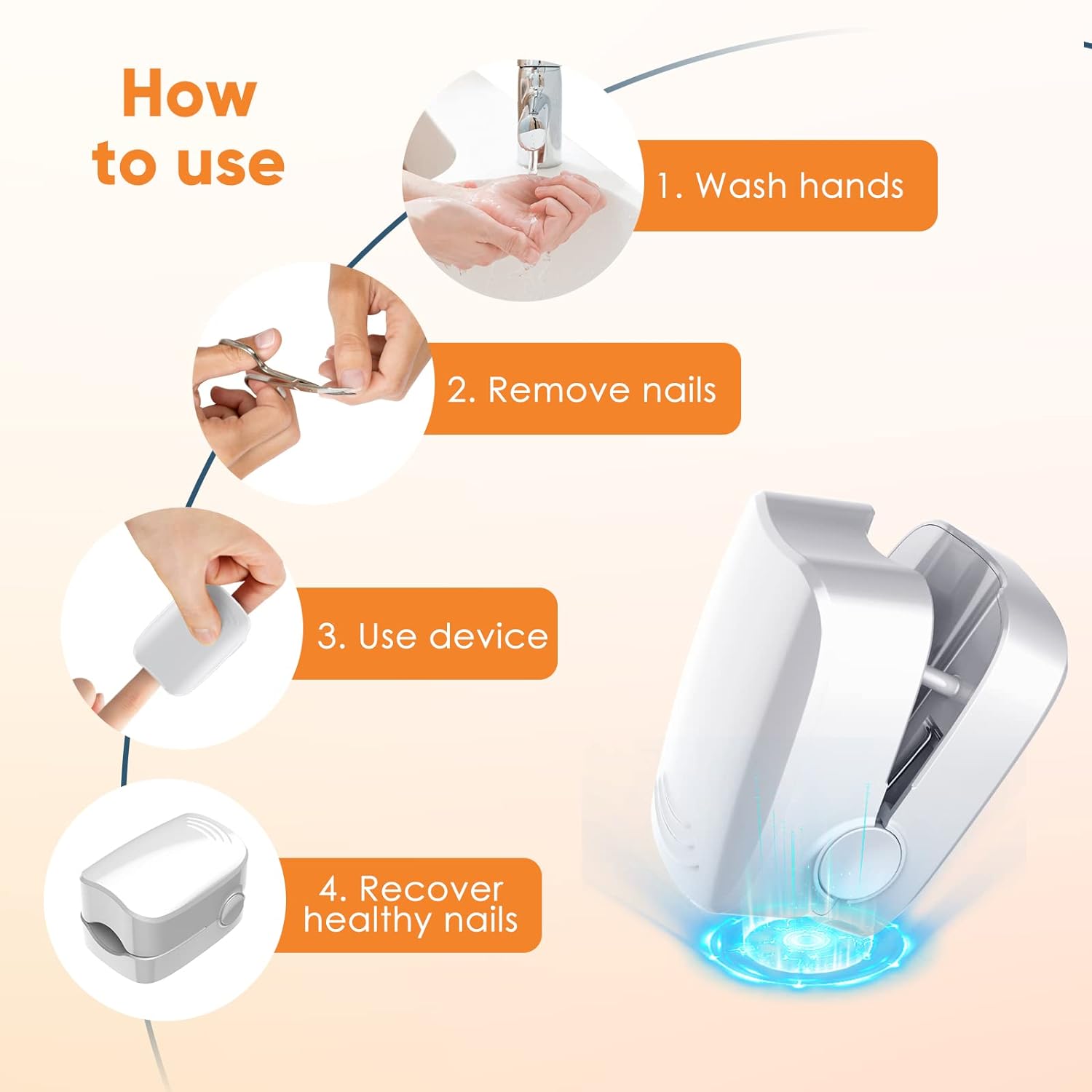 How to use

1. Wash hands

2. Remove nails

3. Use device

4. Recover healthy nails