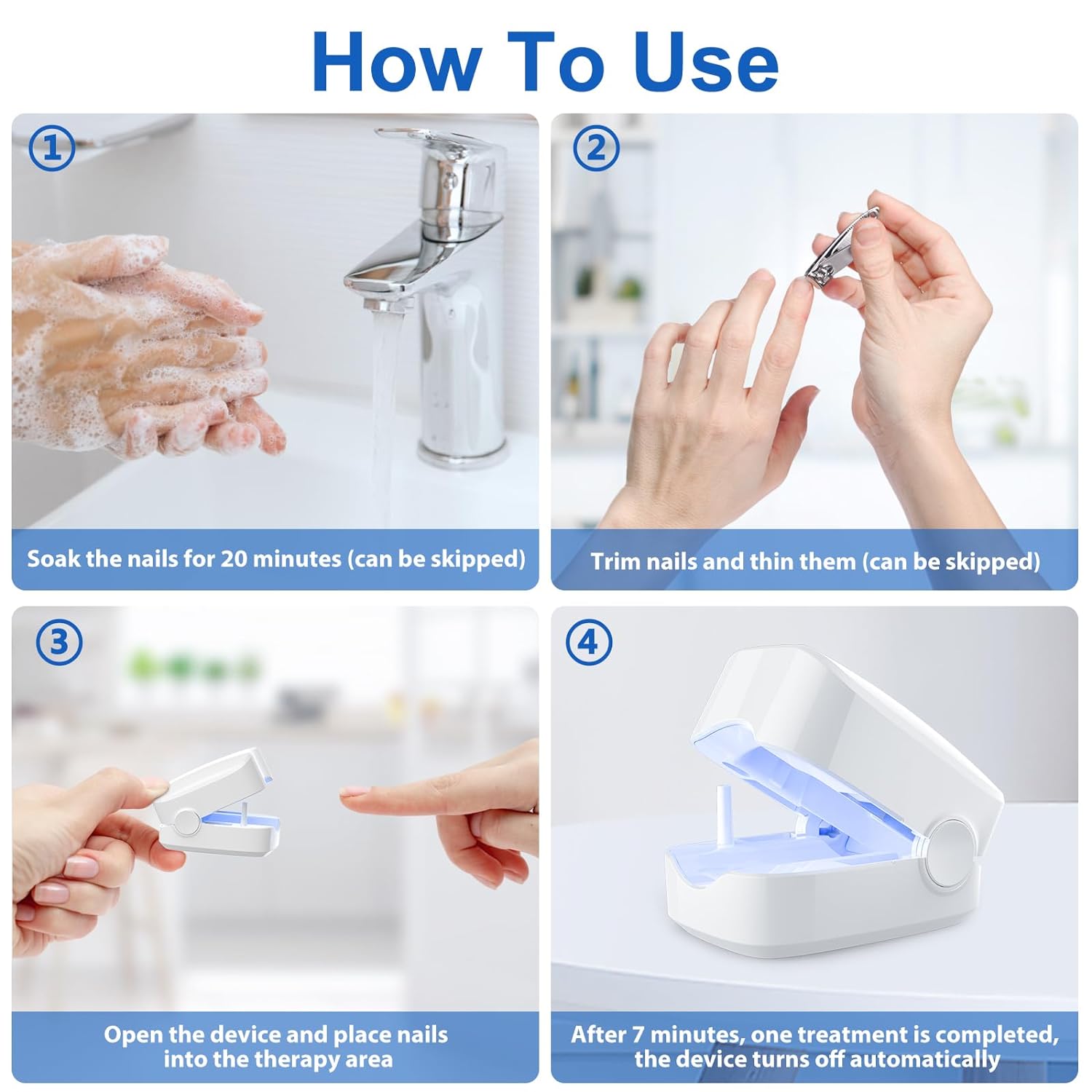 How To Use

①

Soak the nails for 20 minutes (can be skipped)

②

Trim nails and thin them (can be skipped)

③

Open the device and place nails into the therapy area

④

After 7 minutes, one treatment is completed, the device turns off automatically