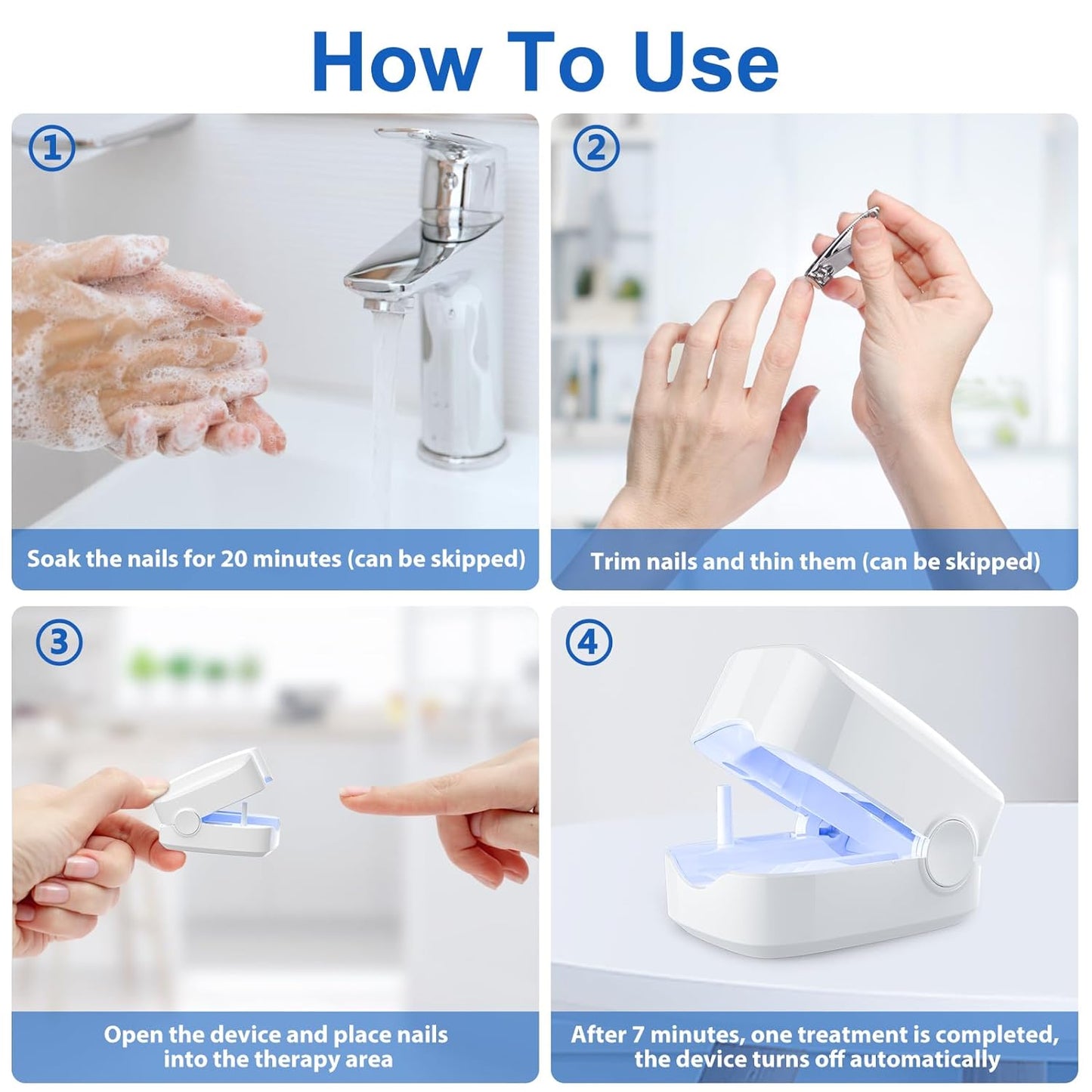 How To Use

①

Soak the nails for 20 minutes (can be skipped)

②

Trim nails and thin them (can be skipped)

③

Open the device and place nails into the therapy area

④

After 7 minutes, one treatment is completed, the device turns off automatically