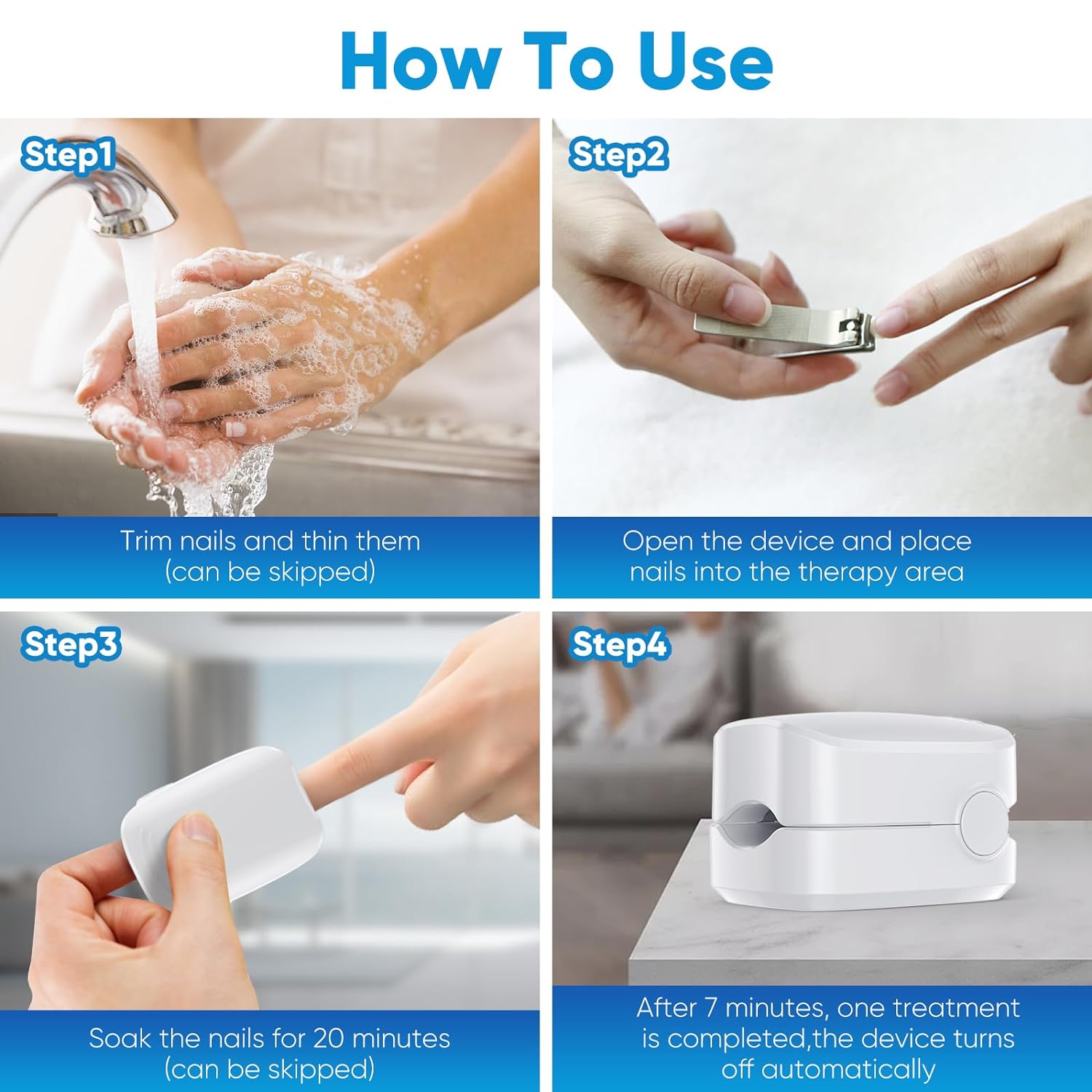 How To Use

Step1

Trim nails and thin them (can be skipped)

Step2

Open the device and place nails into the therapy area

Step3

Soak the nails for 20 minutes (can be skipped)

Step4

After 7 minutes, one treatment is completed,the device turns off automatically