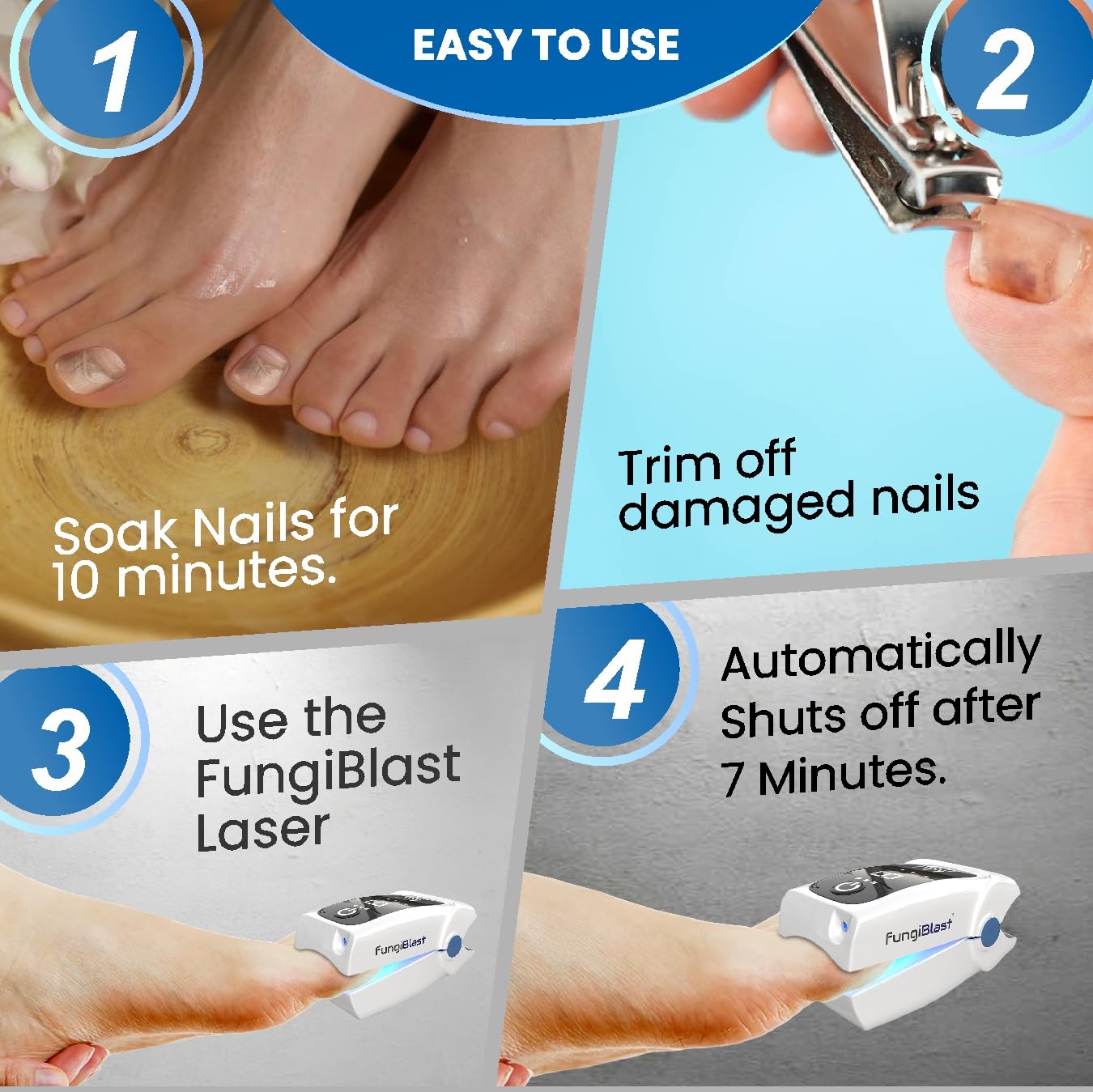 EASY TO USE

1

Soak Nails for 10 minutes.

2

Trim off damaged nails

3

Use the FungiBlast Laser

FungiBlast

4

Automatically Shuts off after 7 Minutes.

FungiBlast