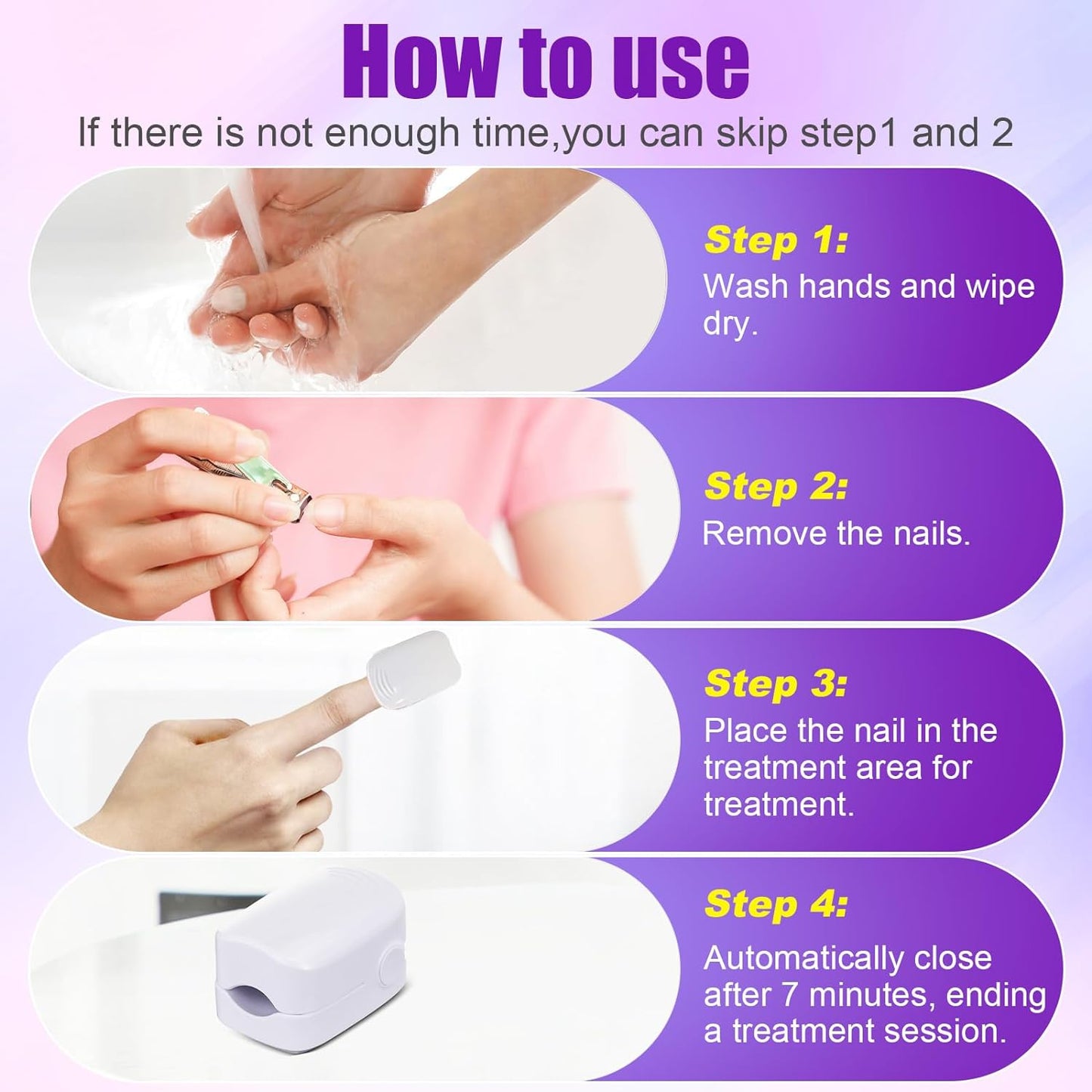 How to use

If there is not enough time,you can skip step1 and 2

Step 1:
Wash hands and wipe dry.

Step 2:
Remove the nails.

Step 3:
Place the nail in the treatment area for treatment.

Step 4:
Automatically close after 7 minutes, ending a treatment session.