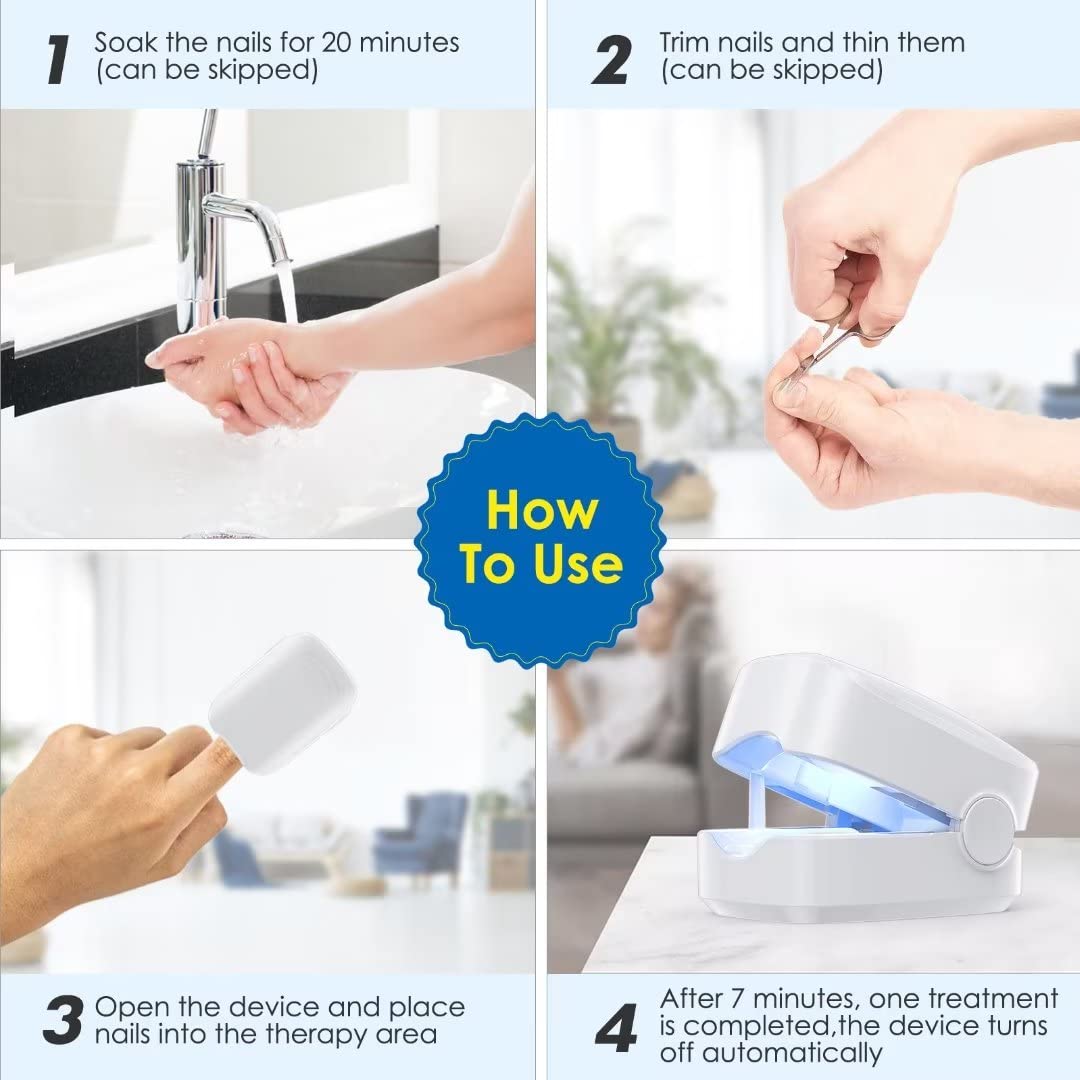 1 Soak the nails for 20 minutes (can be skipped)

2 Trim nails and thin them (can be skipped)

How To Use

3 Open the device and place nails into the therapy area

4 After 7 minutes, one treatment is completed,the device turns off automatically