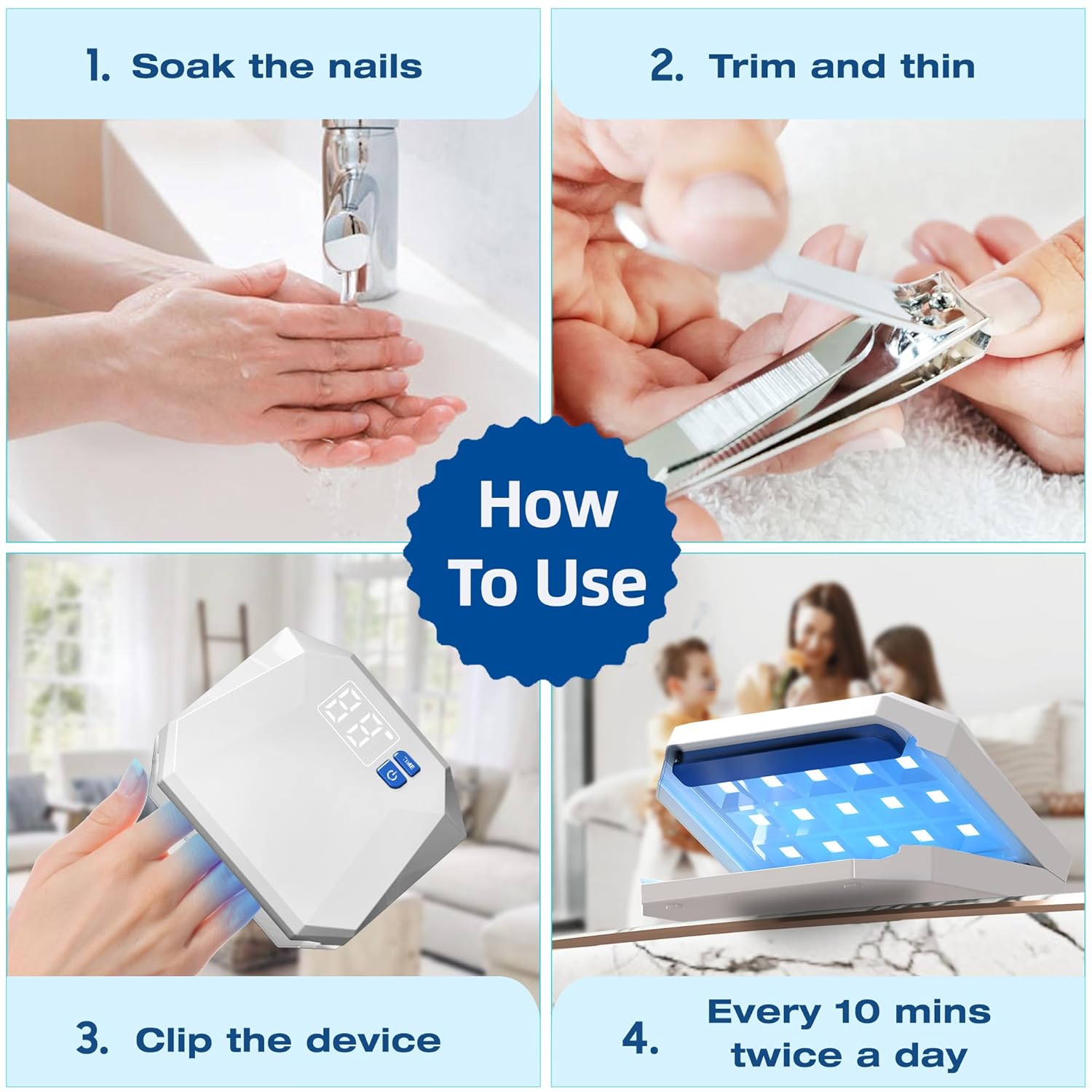 1. Soak the nails

2. Trim and thin

How To Use

TIME

3. Clip the device

4. Every 10 mins twice a day