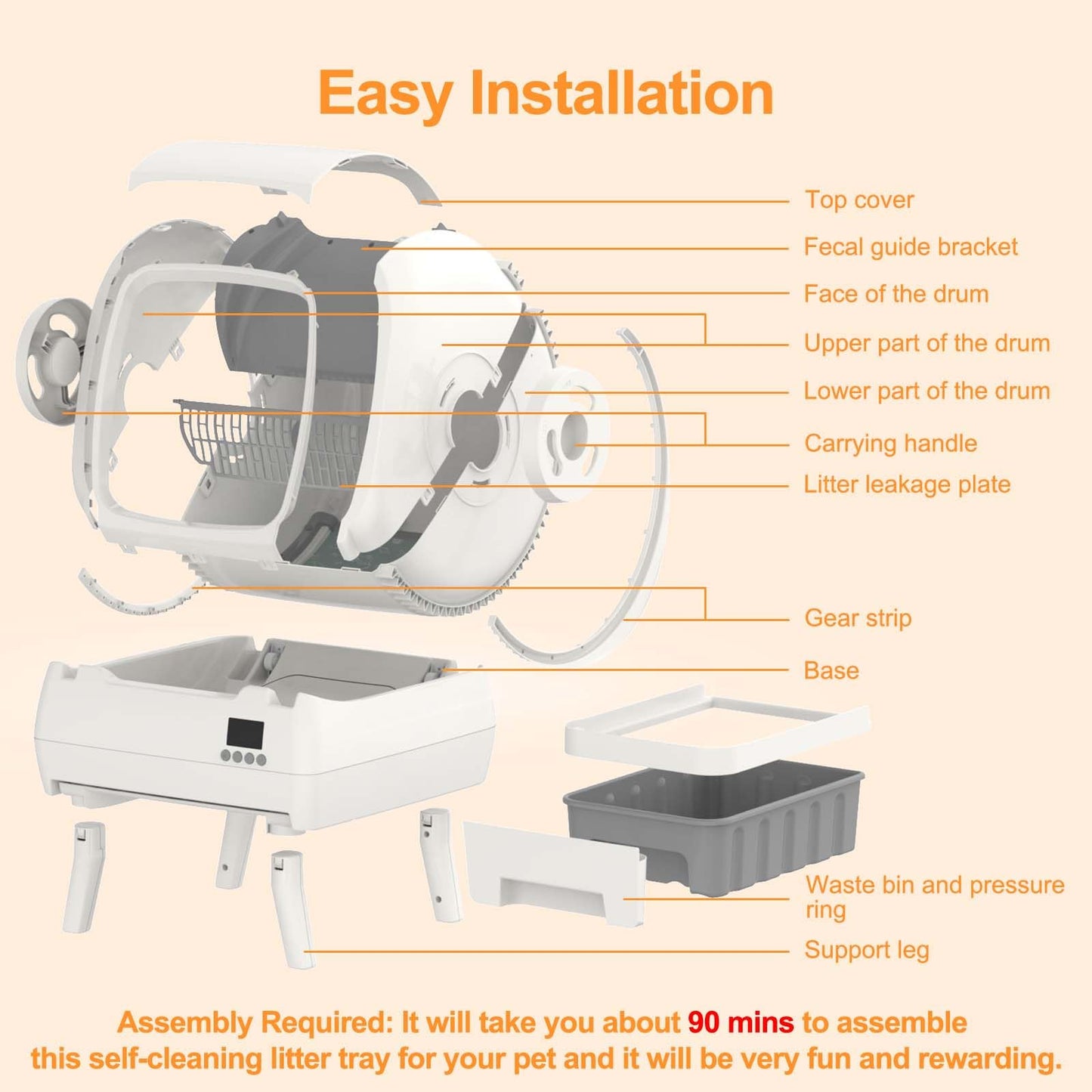 Easy Installation

Top cover

Fecal guide bracket

Face of the drum

Upper part of the drum

Lower part of the drum

Carrying handle

Litter leakage plate

Gear strip

Base

Waste bin and pressure ring

Support leg

Assembly Required: It will take you about 90 mins to assemble this self-cleaning litter tray for your pet and it will be very fun and rewarding.