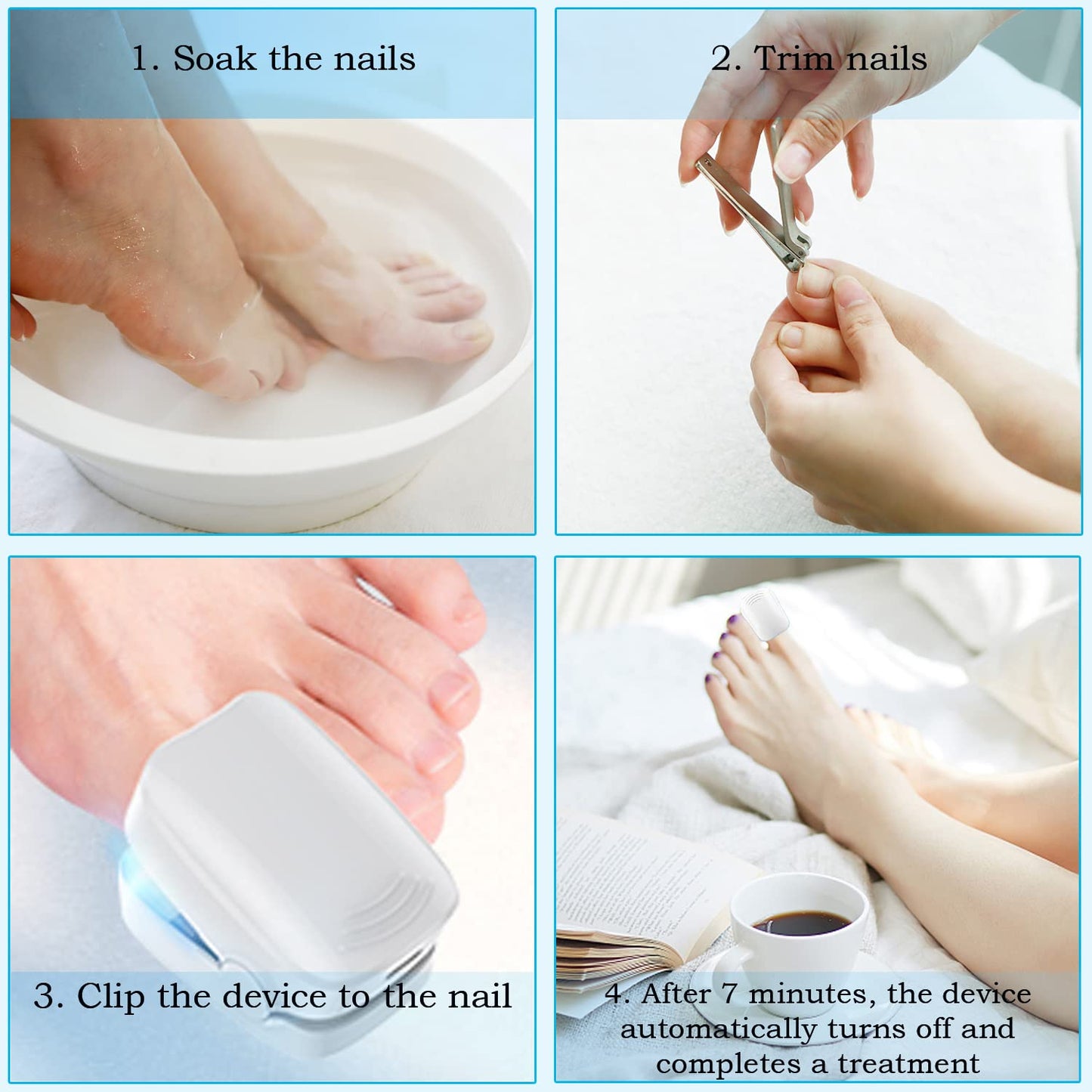 1. Soak the nails

2. Trim nails

3. Clip the device to the nail

4. After 7 minutes, the device automatically turns off and completes a treatment