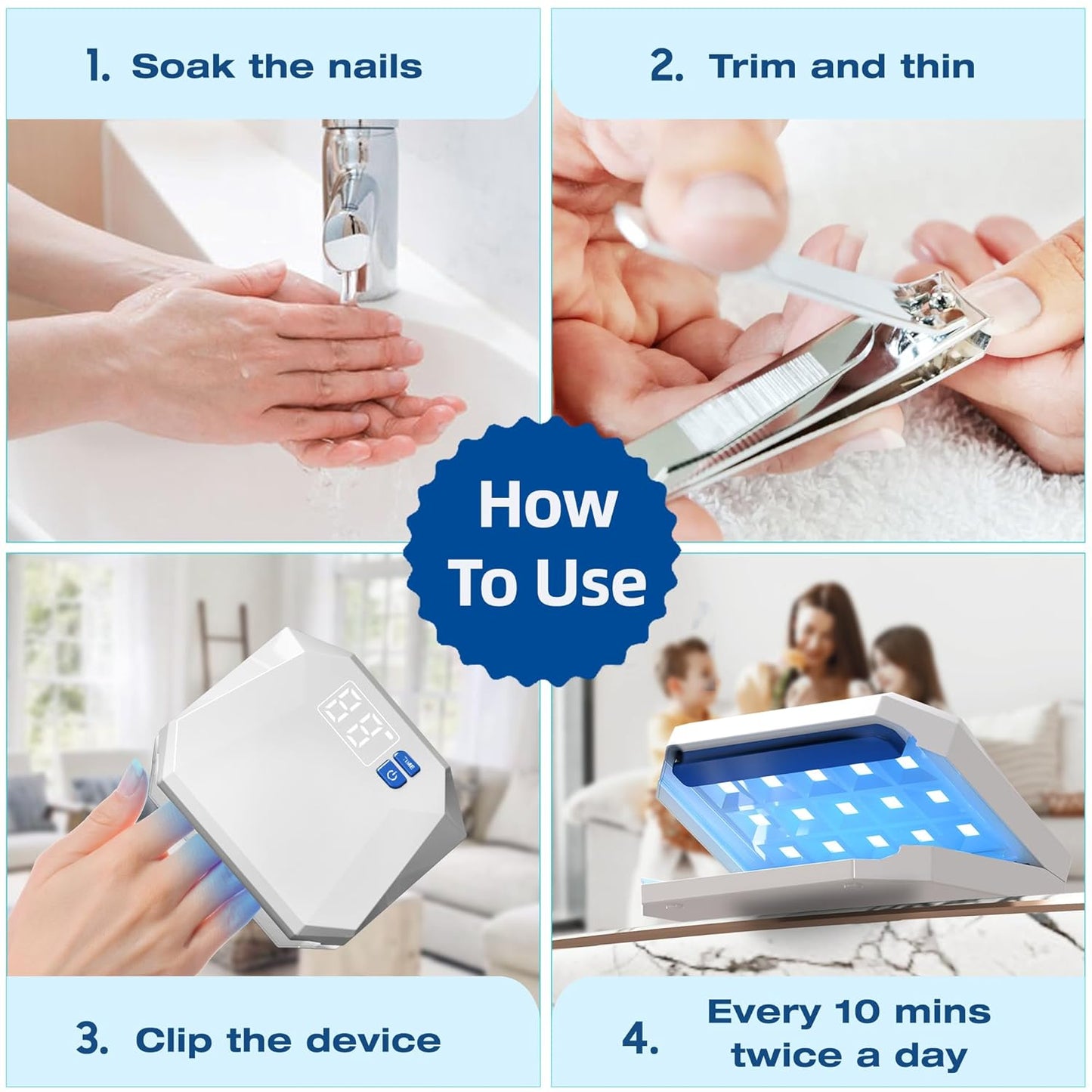 1. Soak the nails

2. Trim and thin

How To Use

TIME

3. Clip the device

4. Every 10 mins twice a day